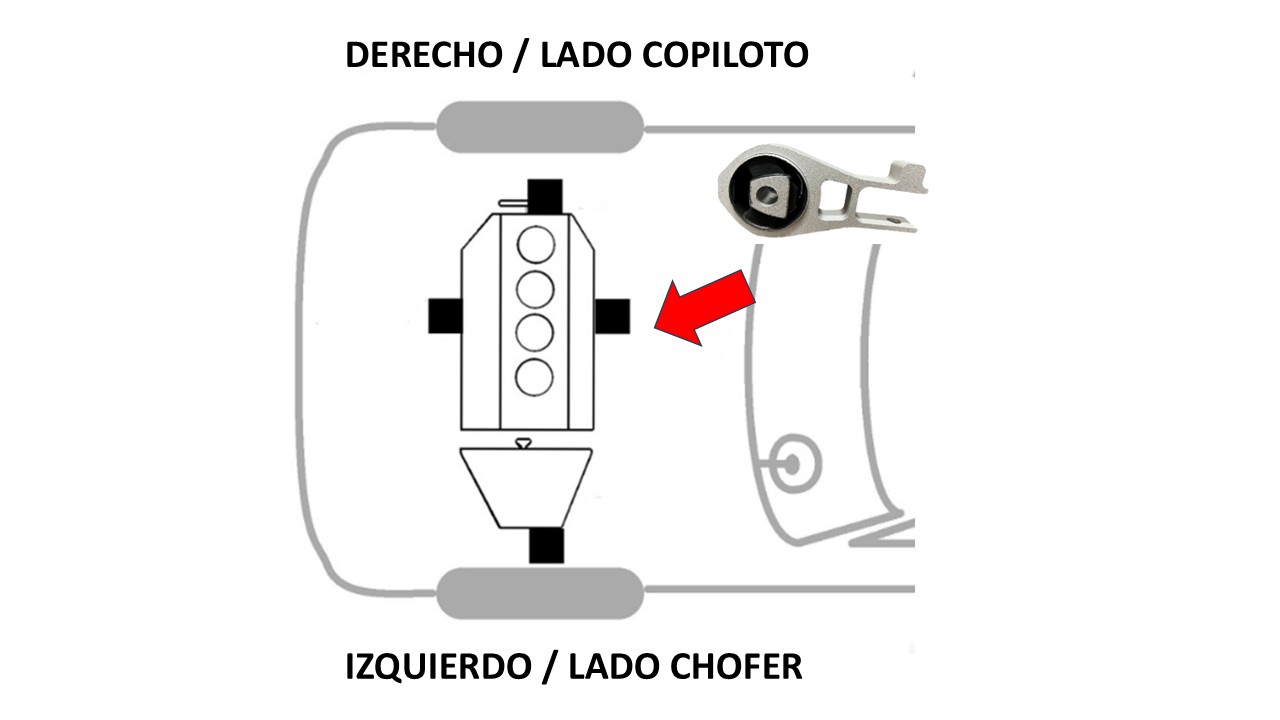 DERECHO / LADO COPILOTO

IZQUIERDO / LADO CHOFER