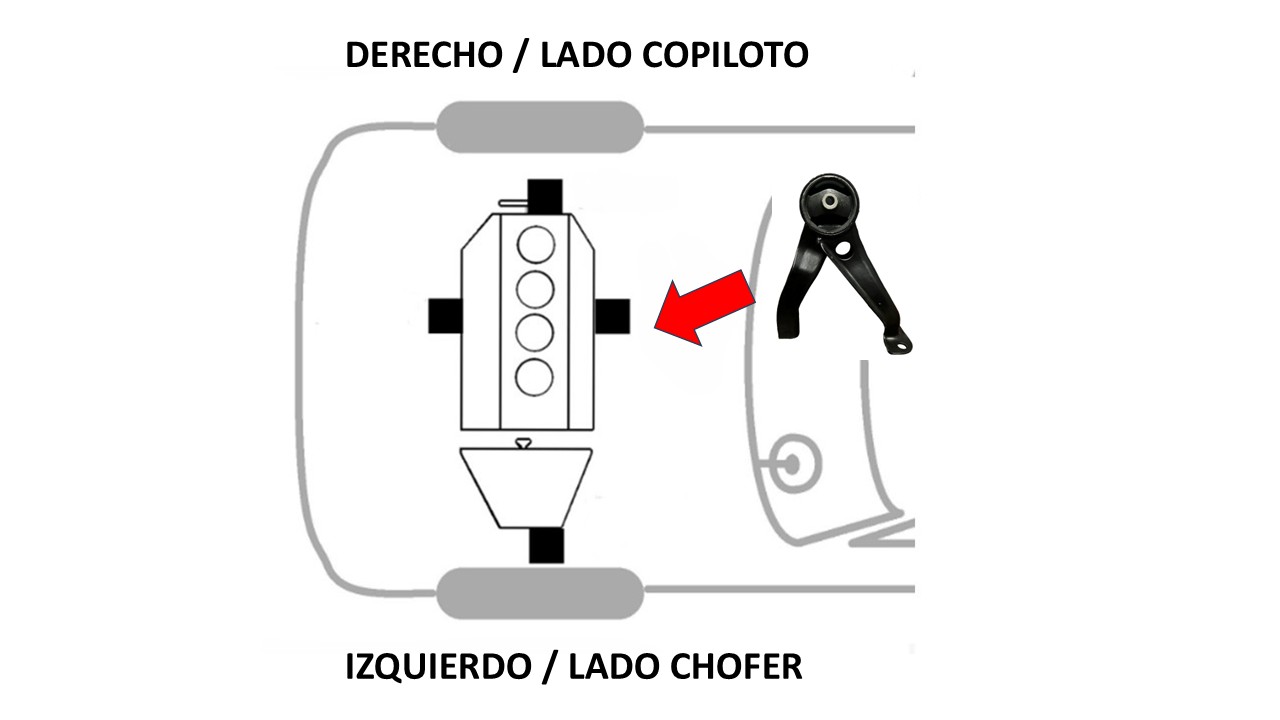 DERECHO / LADO COPILOTO

IZQUIERDO / LADO CHOFER