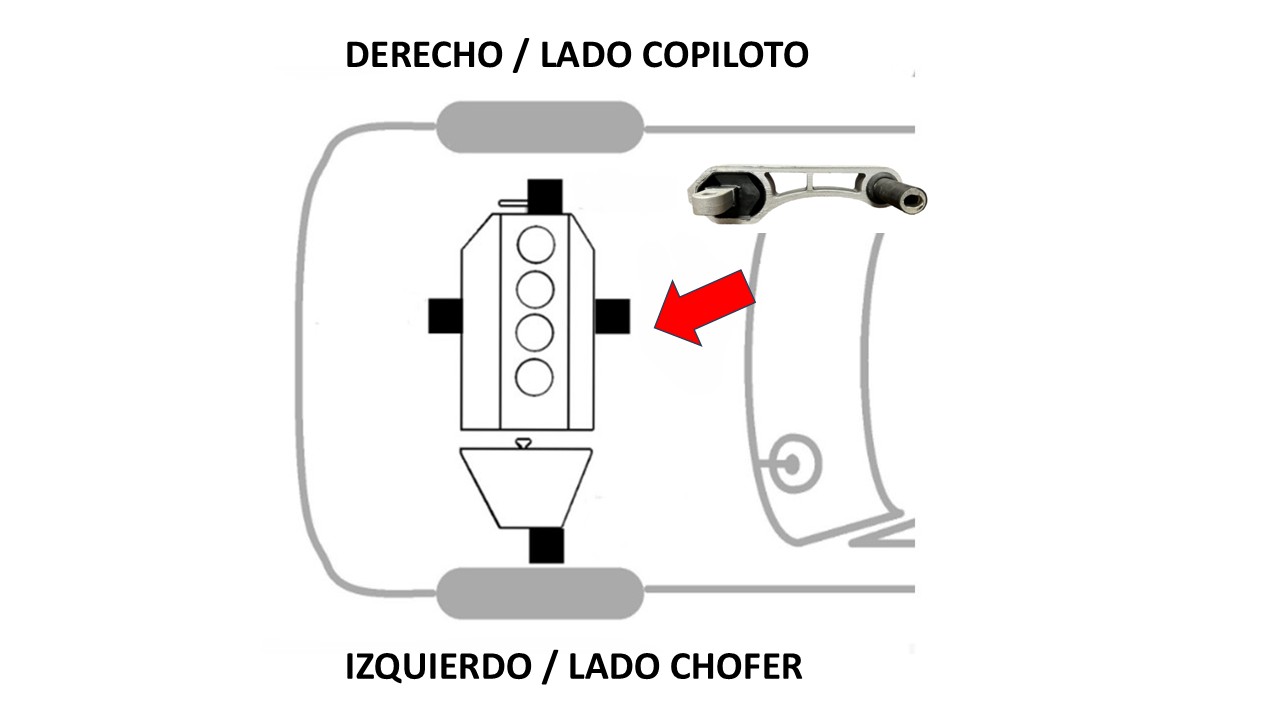 DERECHO / LADO COPILOTO

IZQUIERDO / LADO CHOFER